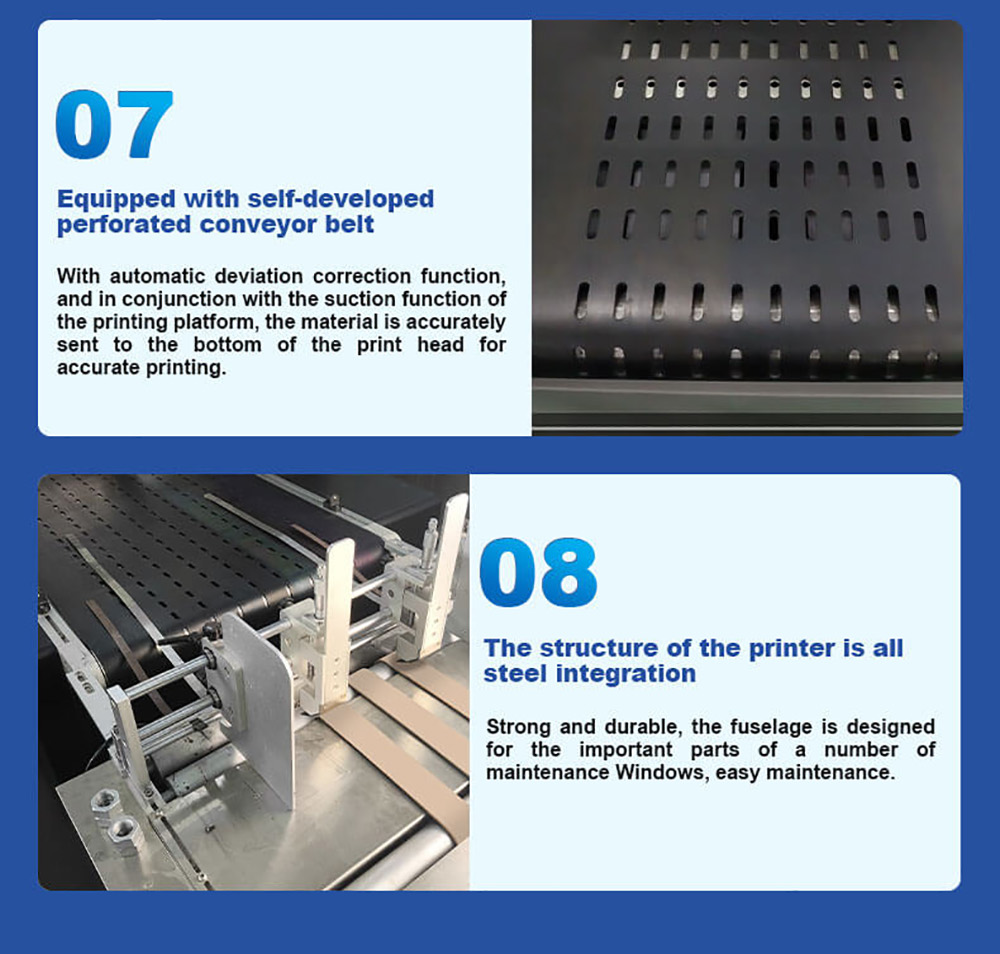 07

Equipped with self-developed perforated conveyor belt

With automatic deviation correction function, and in conjunction with the suction function of the printing platform, the material is accurately sent to the bottom of the print head for accurate printing.

08

The structure of the printer is all steel integration

Strong and durable, the fuselage is designed for the important parts of a number of maintenance Windows, easy maintenance.