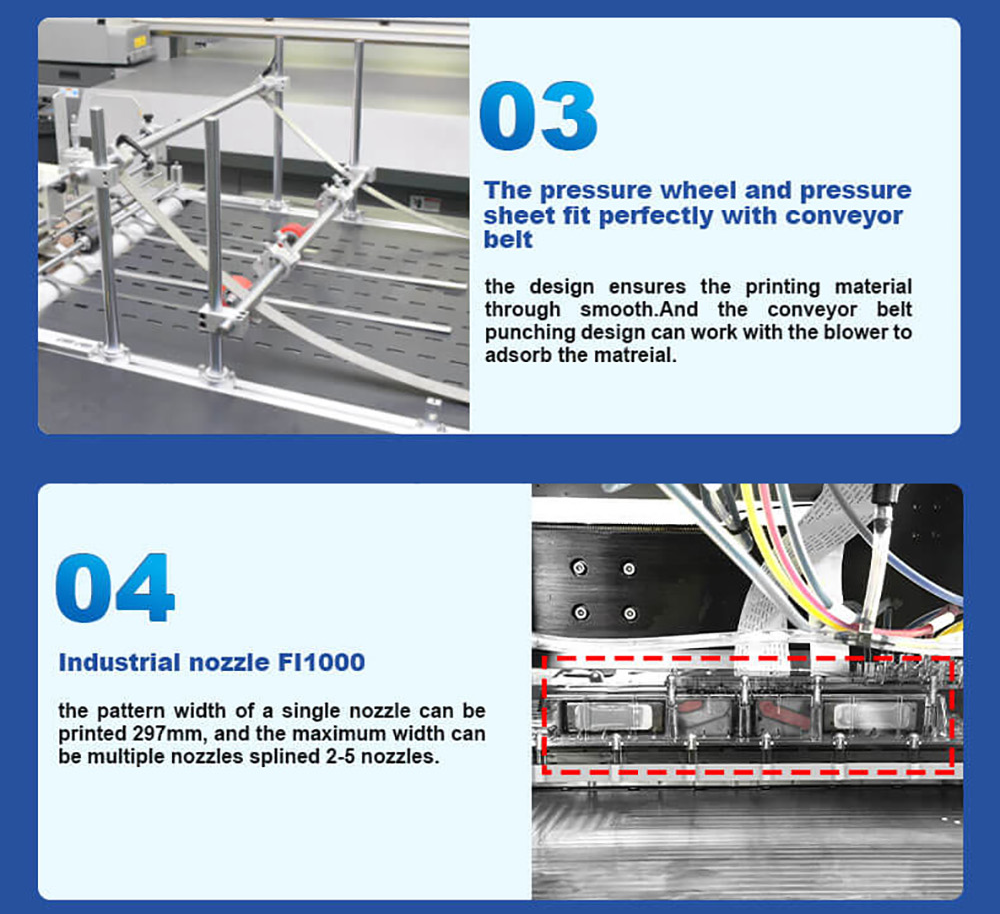 03

The pressure wheel and pressure sheet fit perfectly with conveyor belt

the design ensures the printing material through smooth.And the conveyor belt punching design can work with the blower to adsorb the matreial.

04

Industrial nozzle FI1000

the pattern width of a single nozzle can be printed 297mm, and the maximum width can be multiple nozzles splined 2-5 nozzles.