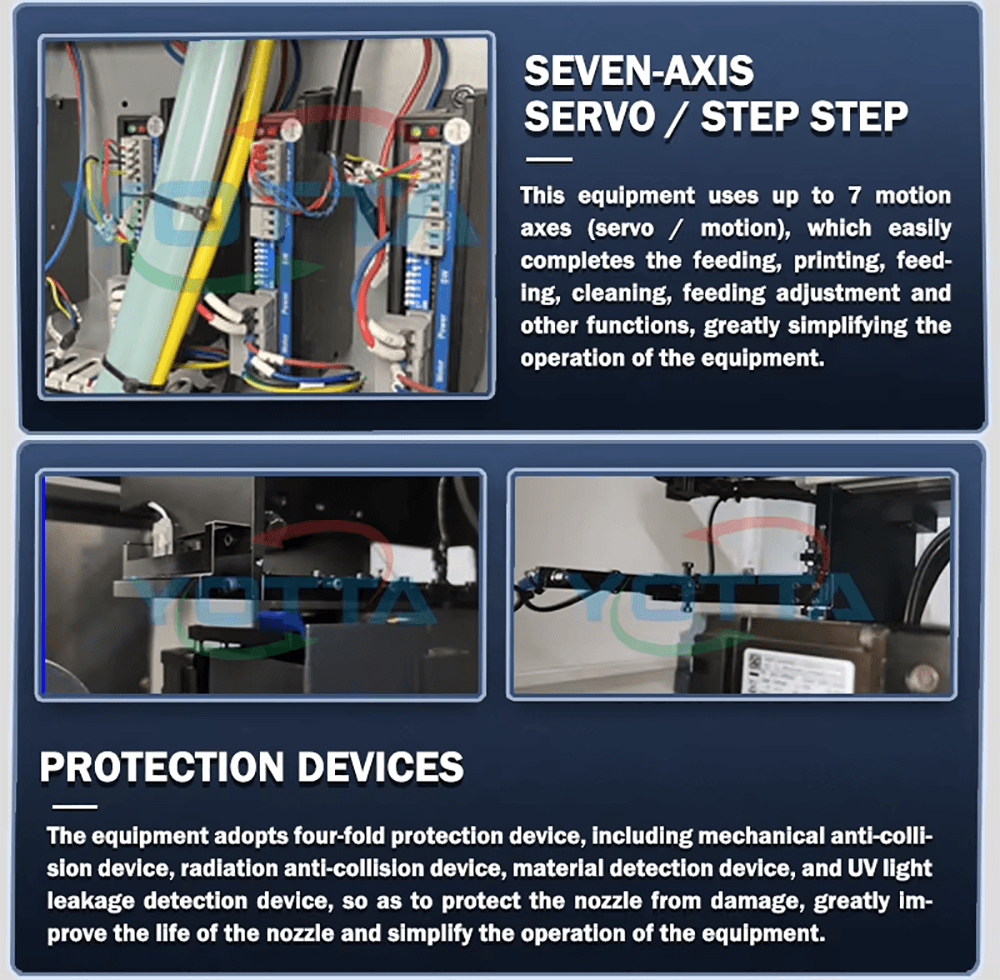 YOTTA

SEVEN-AXIS SERVO / STEP STEP

This equipment uses up to 7 motion axes (servo / motion), which easily completes the feeding, printing, feeding, cleaning, feeding adjustment and other functions, greatly simplifying the operation of the equipment.

YOTTA

YOTTA

PROTECTION DEVICES

The equipment adopts four-fold protection device, including mechanical anti-collision device, radiation anti-collision device, material detection device, and UV light leakage detection device, so as to protect the nozzle from damage, greatly improve the life of the nozzle and simplify the operation of the equipment.